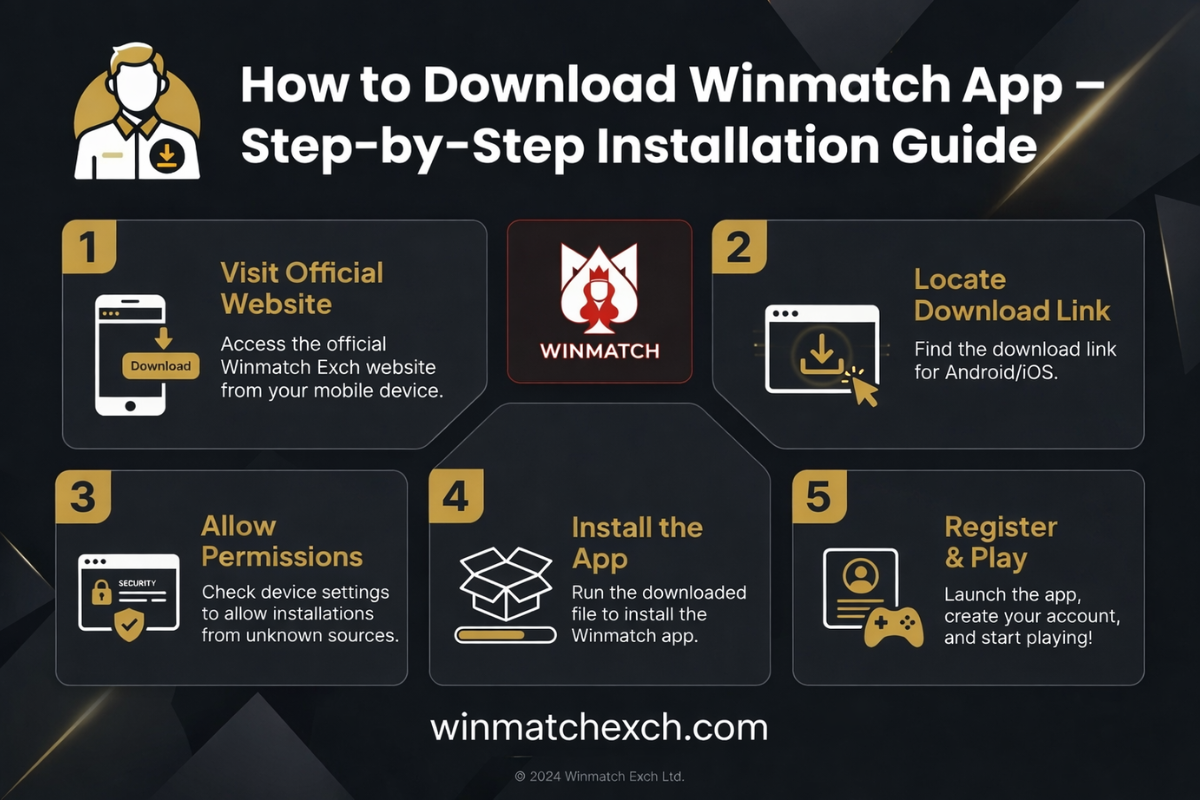 How to Download Winmatch App – Step-by-Step Installation Guide

1

Visit Official Website

Download

Access the official Winmatch Exch website from your mobile device.

WINMATCH

2

Locate Download Link

Find the download link for Android/iOS.

3

Allow Permissions

SECURITY

Check device settings to allow installations from unknown sources.

4

Install the App

Run the downloaded file to install the Winmatch app.

5

Register & Play

Launch the app, create your account, and start playing!

winmatchexch.com

© 2024 Winmatch Exch Ltd.